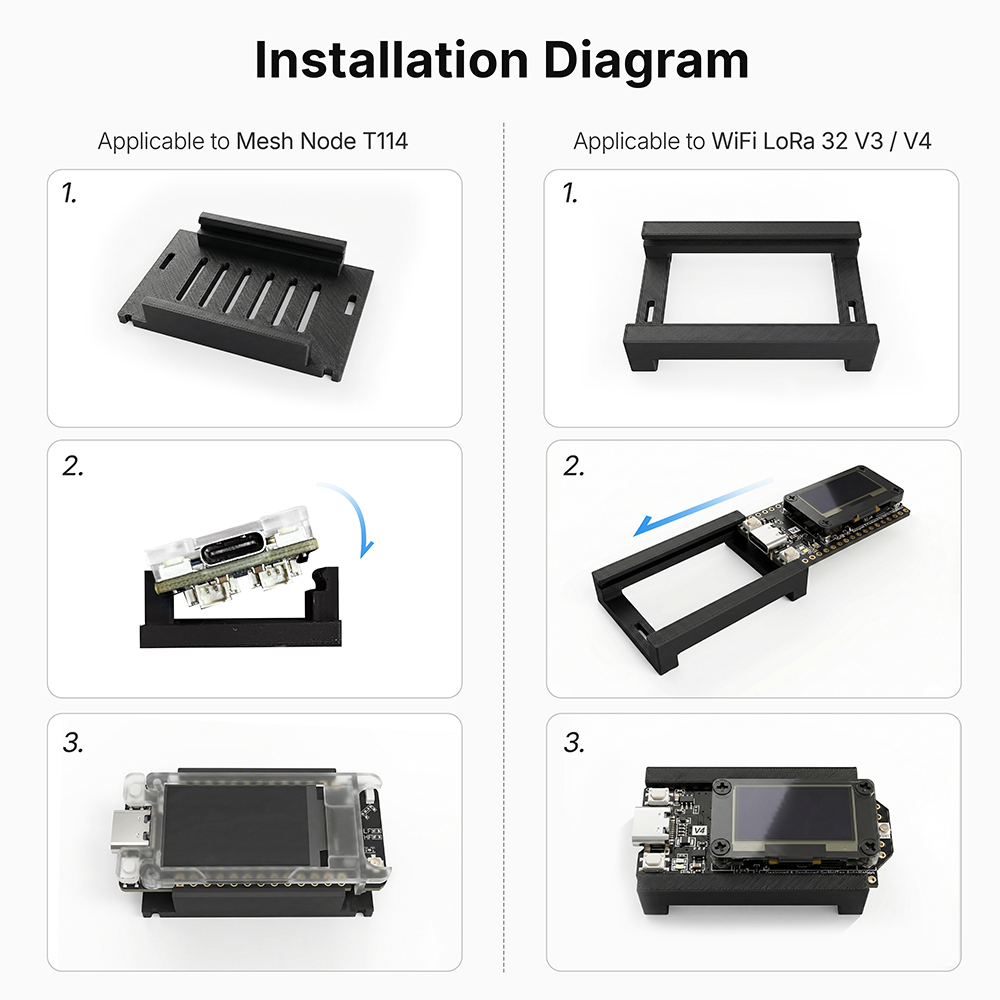 Installation Diagram

Applicable to Mesh Node T114

1.

2.

3.

Applicable to WiFi LoRa 32 V3 / V4

1.

2.

3.

V4